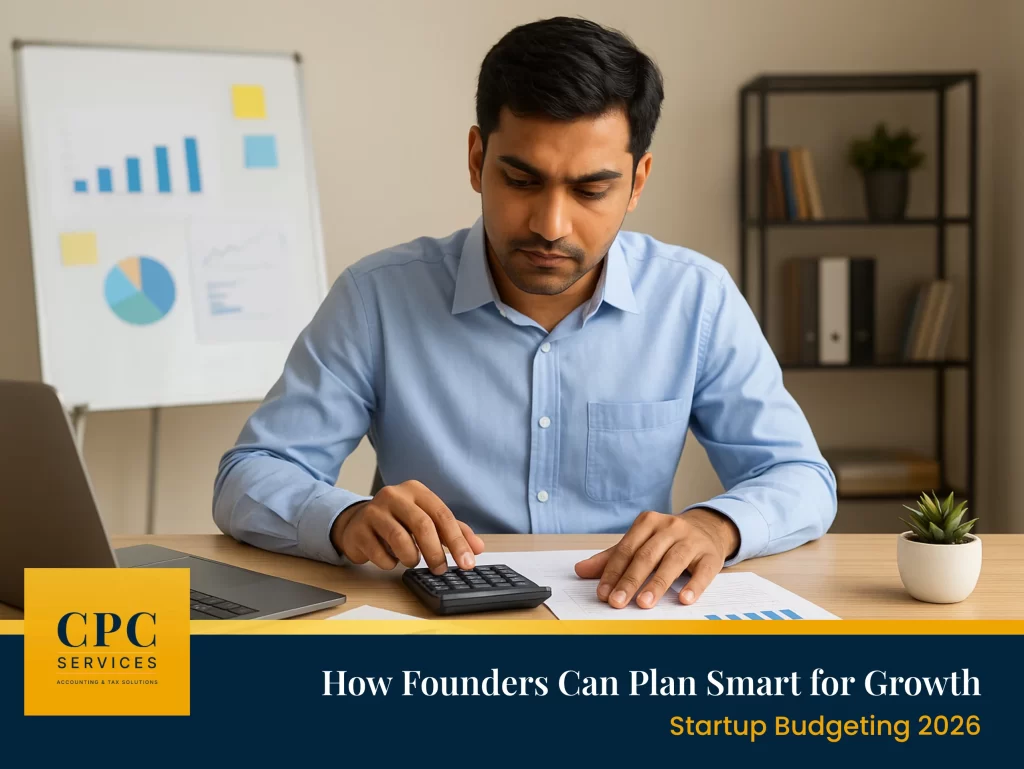 CPC
SERVICES
ACCOUNTING & TAX SOLUTIONS

How Founders Can Plan Smart for Growth
Startup Budgeting 2026