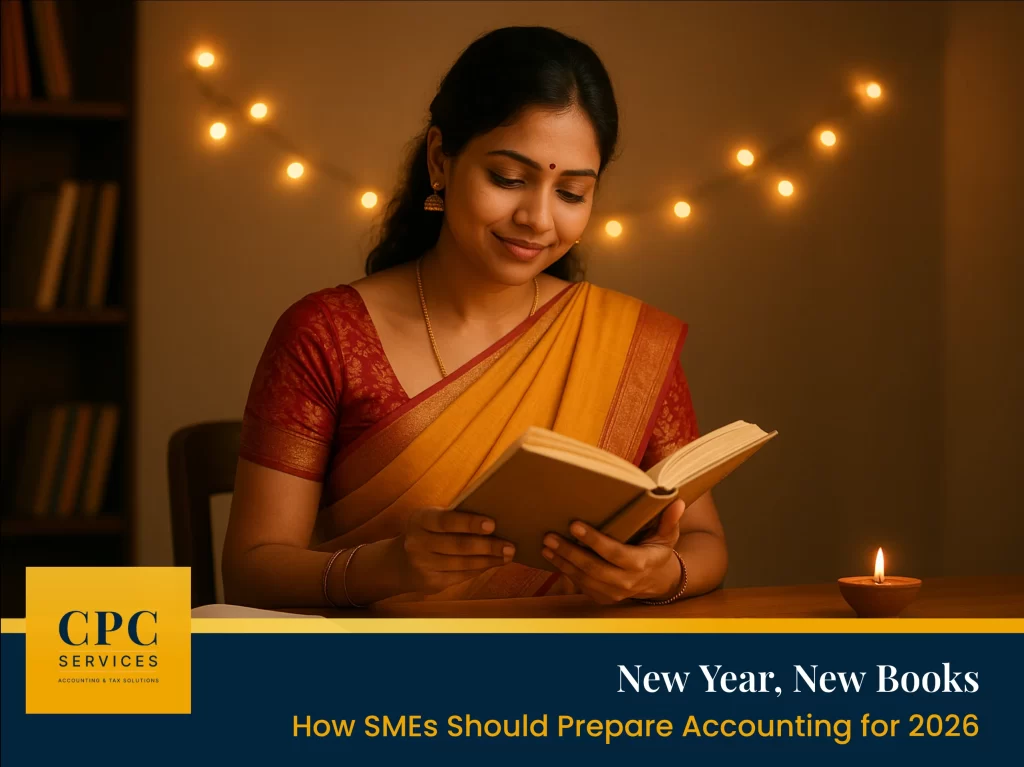 CPC
SERVICES
ACCOUNTING & TAX SOLUTIONS

New Year, New Books
How SMEs Should Prepare Accounting for 2026